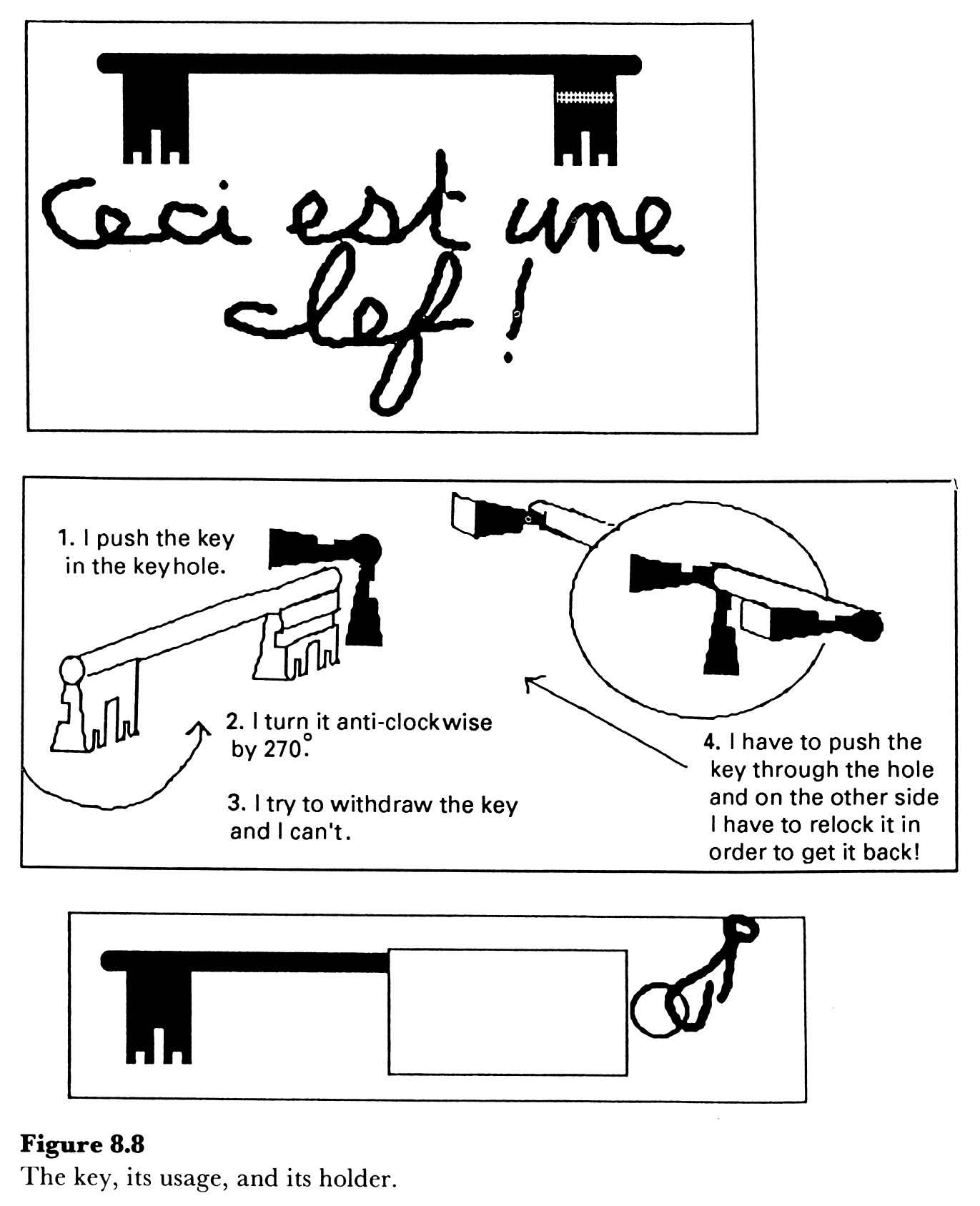 Ceci est une clef!

1. I push the key in the keyhole.

2. I turn it anti-clockwise by 270°.

3. I try to withdraw the key and I can't.

4. I have to push the key through the hole and on the other side I have to relock it in order to get it back!

**Figure 8.8**
The key, its usage, and its holder.